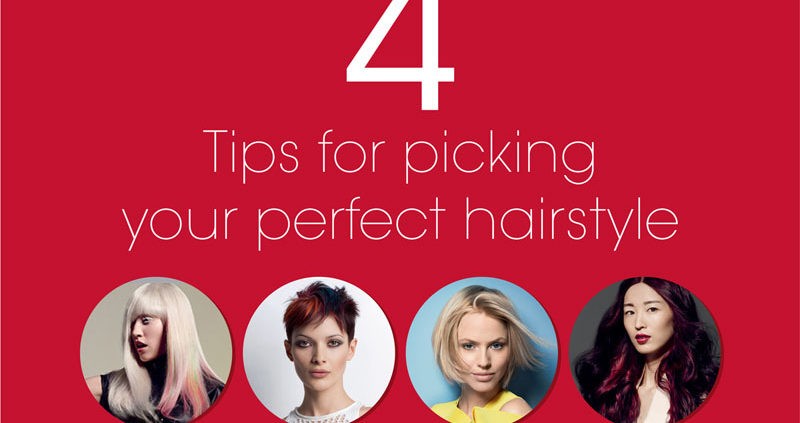 4

Tips for picking your perfect hairstyle